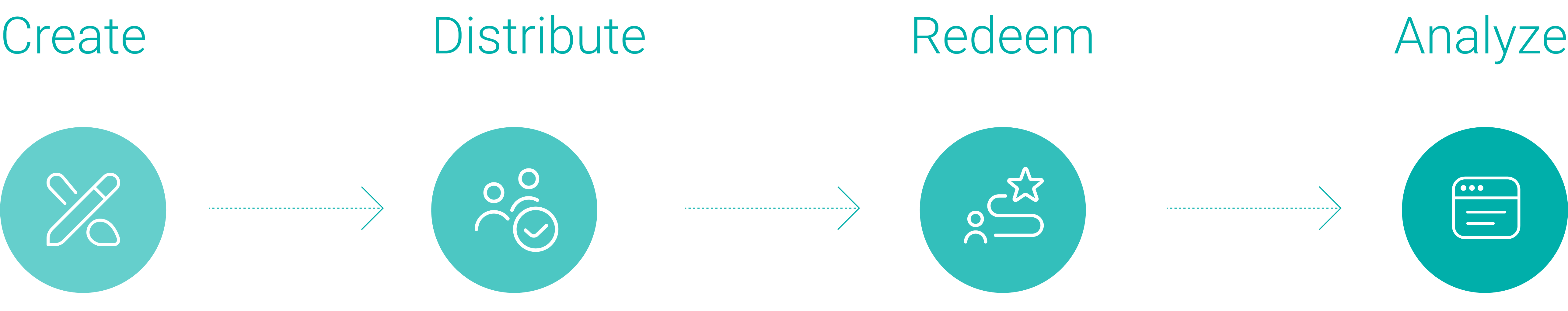 Create

Distribute

Redeem

Analyze